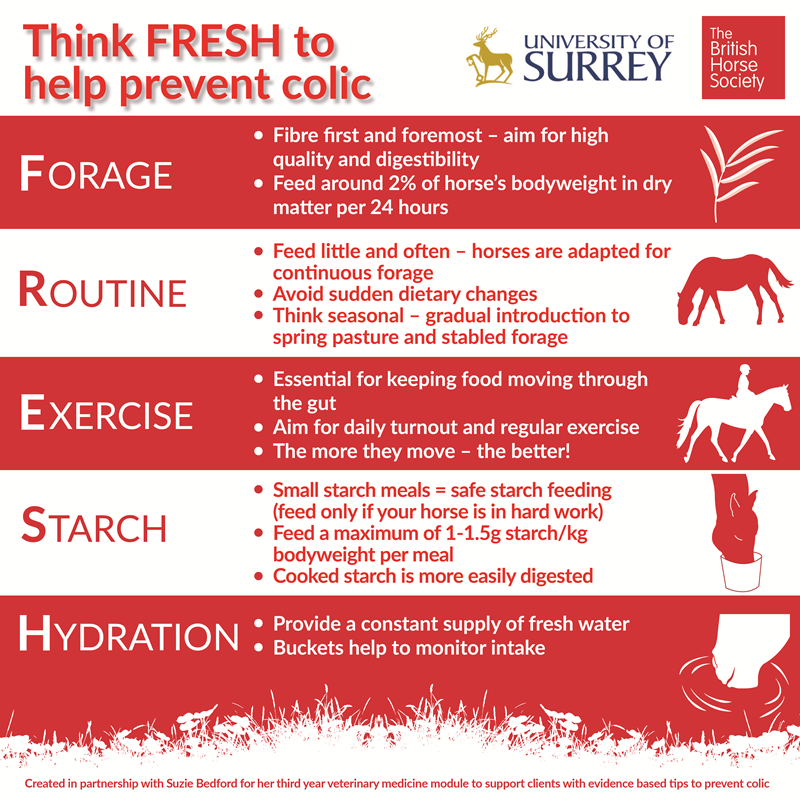 Think FRESH to help prevent colic

UNIVERSITY OF SURREY

The British Horse Society

FORAGE
• Fibre first and foremost – aim for high quality and digestibility
• Feed around 2% of horse's bodyweight in dry matter per 24 hours

ROUTINE
• Feed little and often – horses are adapted for continuous forage
• Avoid sudden dietary changes
• Think seasonal – gradual introduction to spring pasture and stabled forage

EXERCISE
• Essential for keeping food moving through the gut
• Aim for daily turnout and regular exercise
• The more they move – the better!

STARCH
• Small starch meals = safe starch feeding (feed only if your horse is in hard work)
• Feed a maximum of 1-1.5g starch/kg bodyweight per meal
• Cooked starch is more easily digested

HYDRATION
• Provide a constant supply of fresh water
• Buckets help to monitor intake

Created in partnership with Suzie Bedford for her third year veterinary medicine module to support clients with evidence based tips to prevent colic